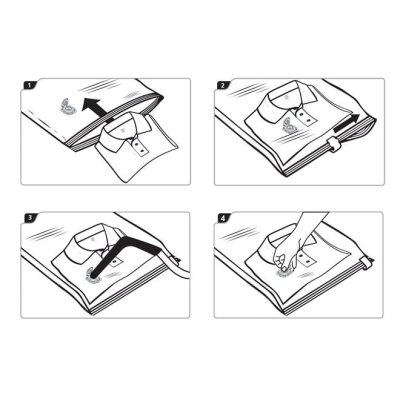 1

2

3

4