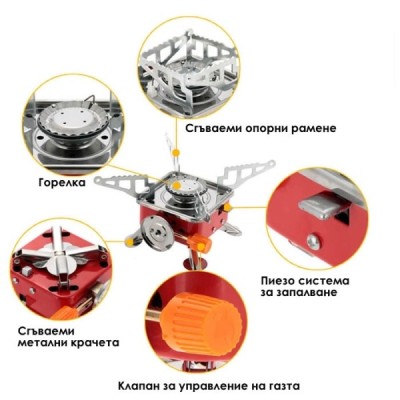 Сгъваеми опорни рамене

Горелка

Пиезо система за запалване

Сгъваеми метални крачета

Клапан за управление на газта